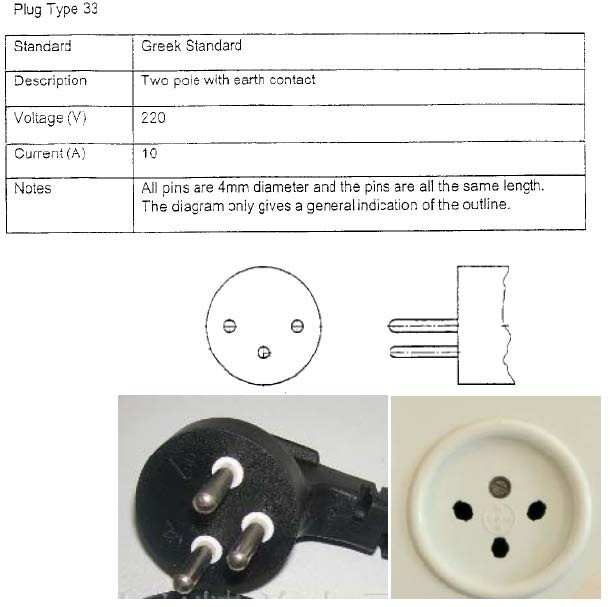 Plug Type 33

| Standard | Greek Standard |
|---|---|
| Description | Two pole with earth contact |
| Voltage (V) | 220 |
| Current (A) | 10 |
| Notes | All pins are 4mm diameter and the pins are all the same length. The diagram only gives a general indication of the outline. |