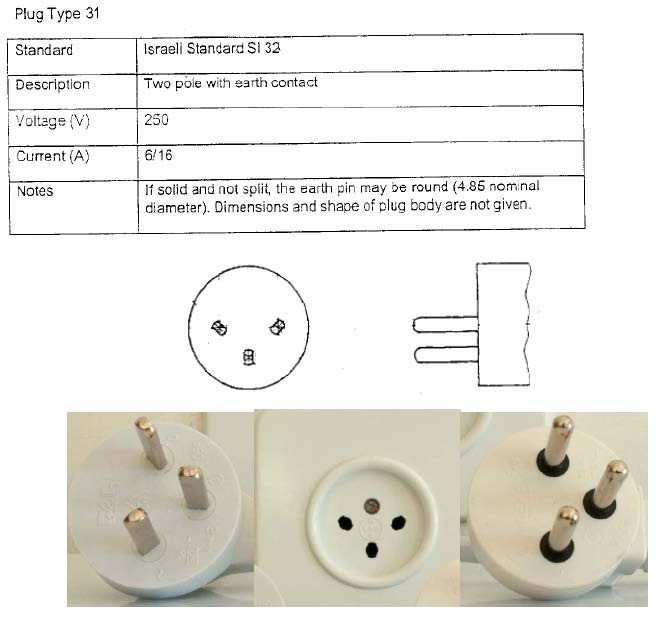 Plug Type 31

| Standard | Israeli Standard SI 32 |
|---|---|
| Description | Two pole with earth contact |
| Voltage (V) | 250 |
| Current (A) | 6/16 |
| Notes | If solid and not split, the earth pin may be round (4.85 nominal diameter). Dimensions and shape of plug body are not given. |